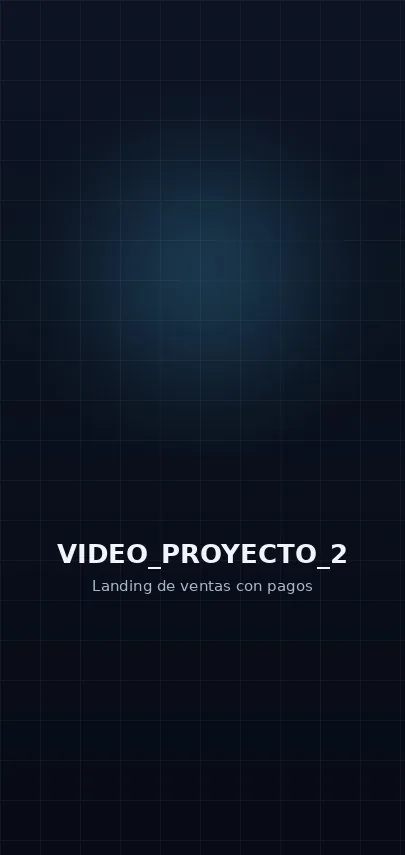 VIDEO_PROYECTO_2

Landing de ventas con pagos