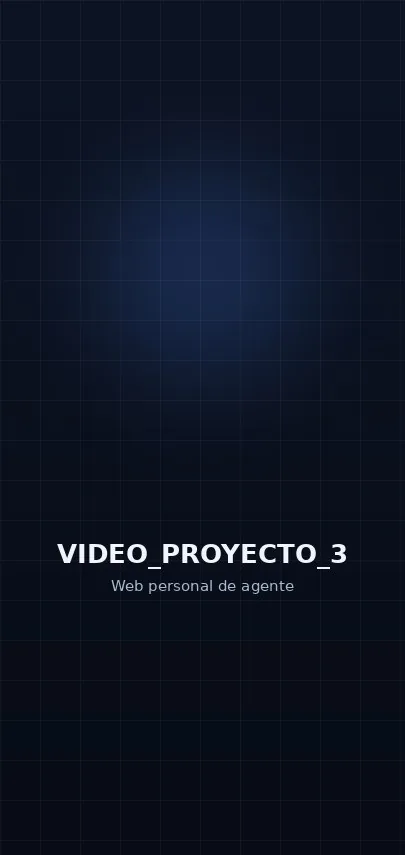 VIDEO_PROYECTO_3

Web personal de agente