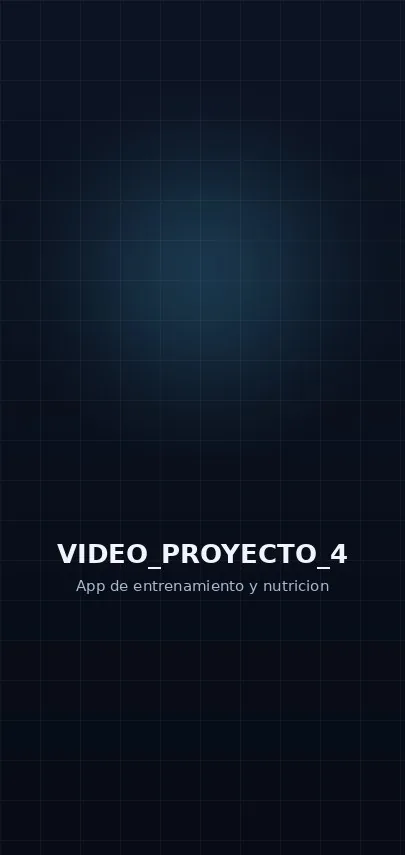 VIDEO_PROYECTO_4

App de entrenamiento y nutricion