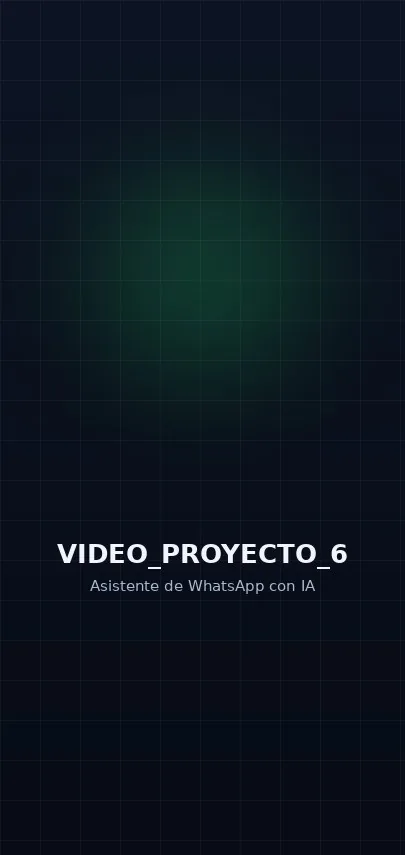 VIDEO_PROYECTO_6

Asistente de WhatsApp con IA